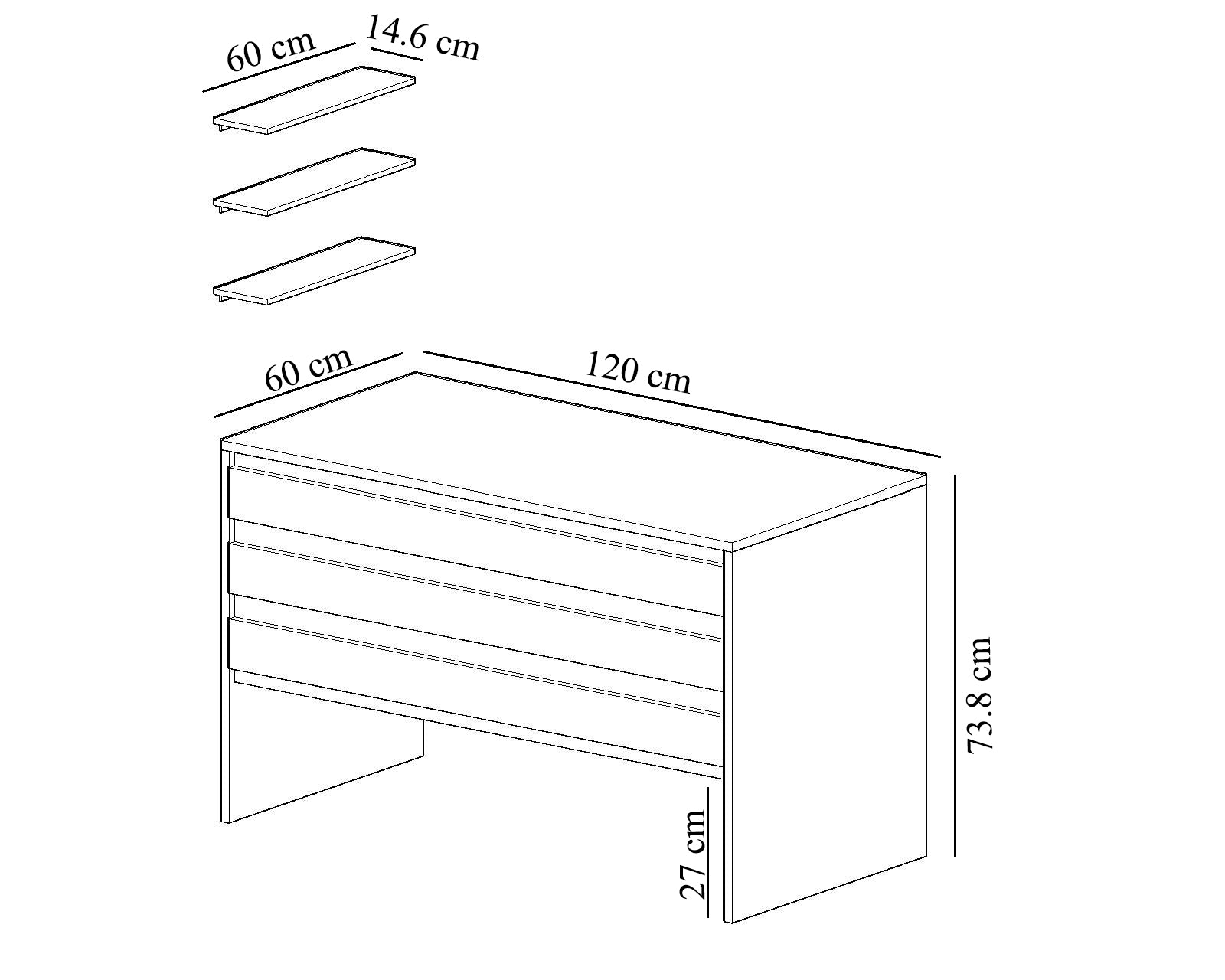 60 cm
14.6 cm
60 cm
120 cm
73.8 cm
27 cm